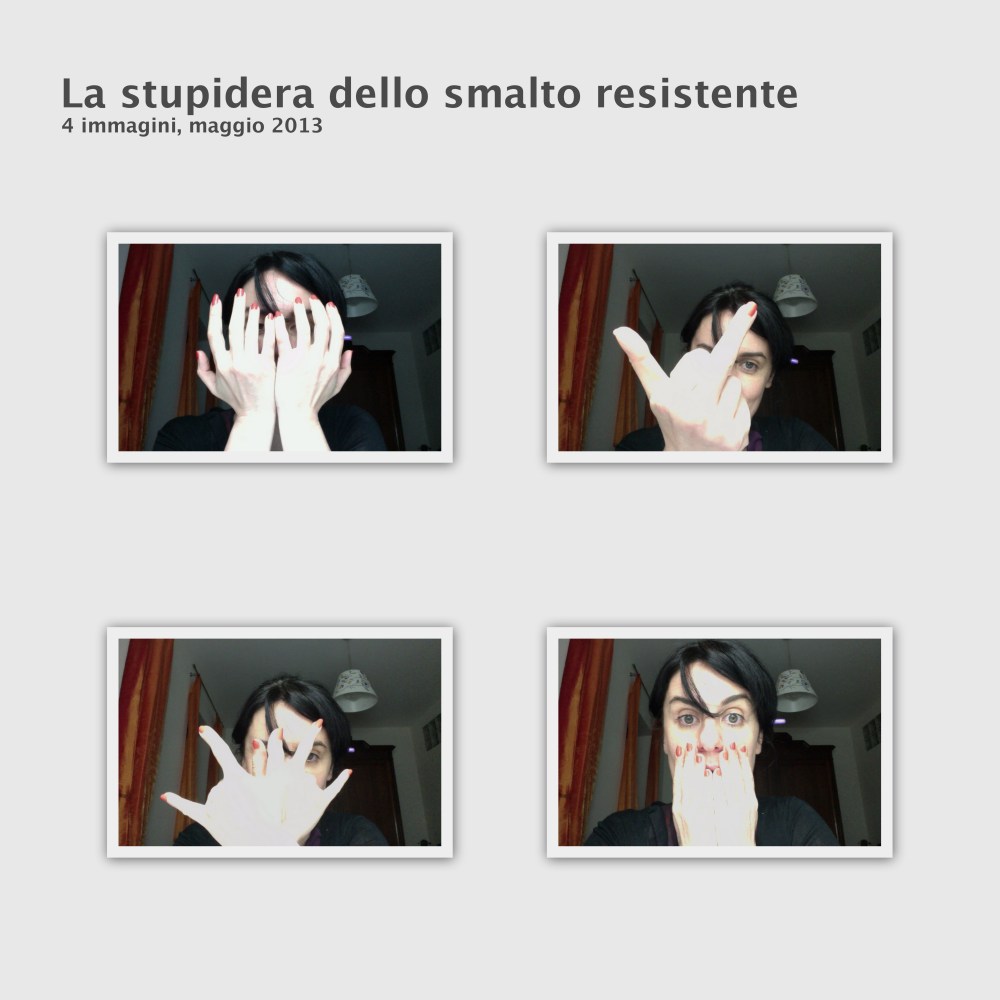 La stupidera dello smalto resistente
4 immagini, maggio 2013